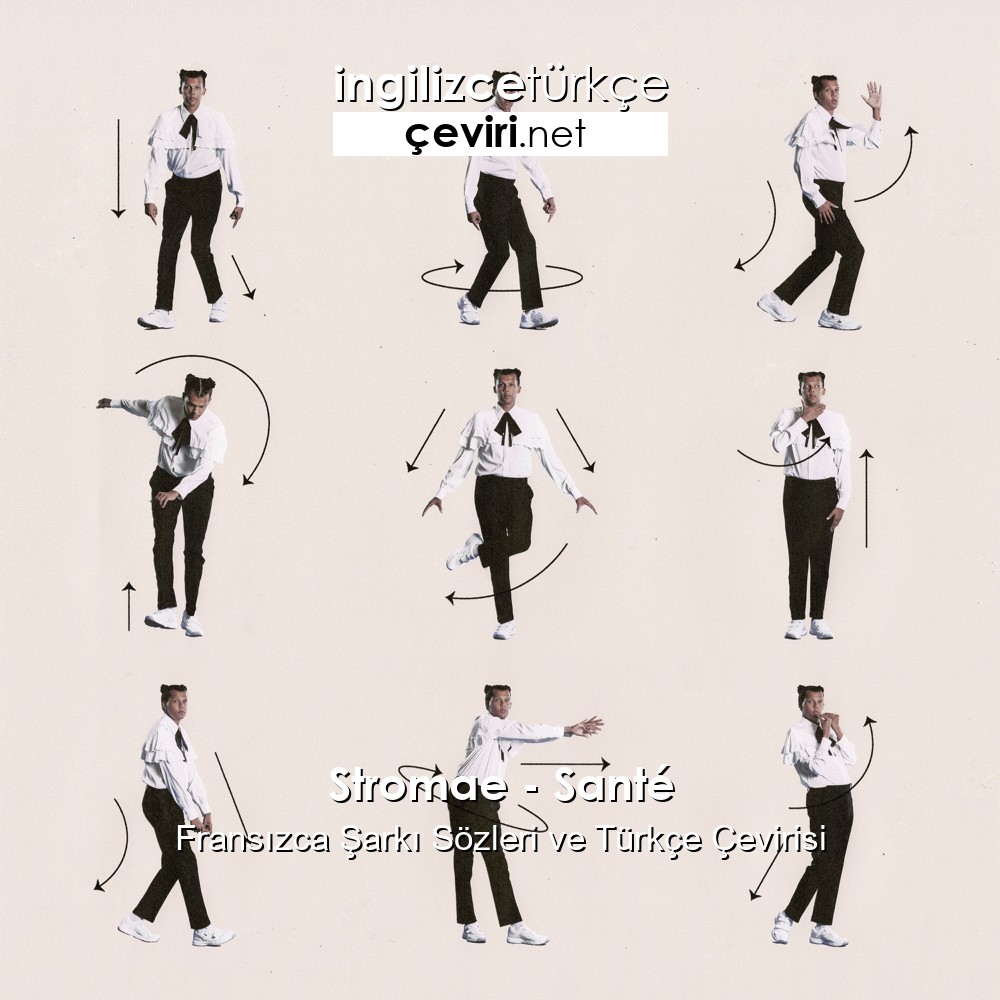 ingilizcetürkçe
çeviri.net

Stromae - Santé
Fransızca Şarkı Sözleri ve Türkçe Çevirisi